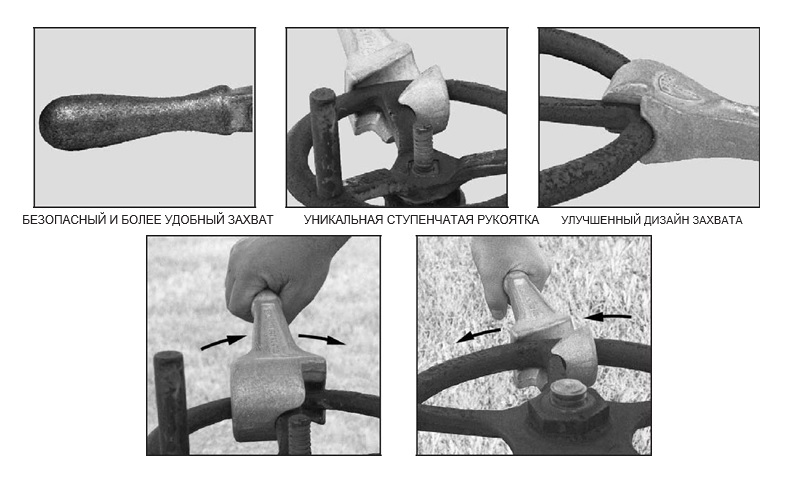 БЕЗОПАСНЫЙ И БОЛЕЕ УДОБНЫЙ ЗАХВАТ

УНИКАЛЬНАЯ СТУПЕНЧАТАЯ РУКОЯТКА

УЛУЧШЕННЫЙ ДИЗАЙН ЗАХВАТА